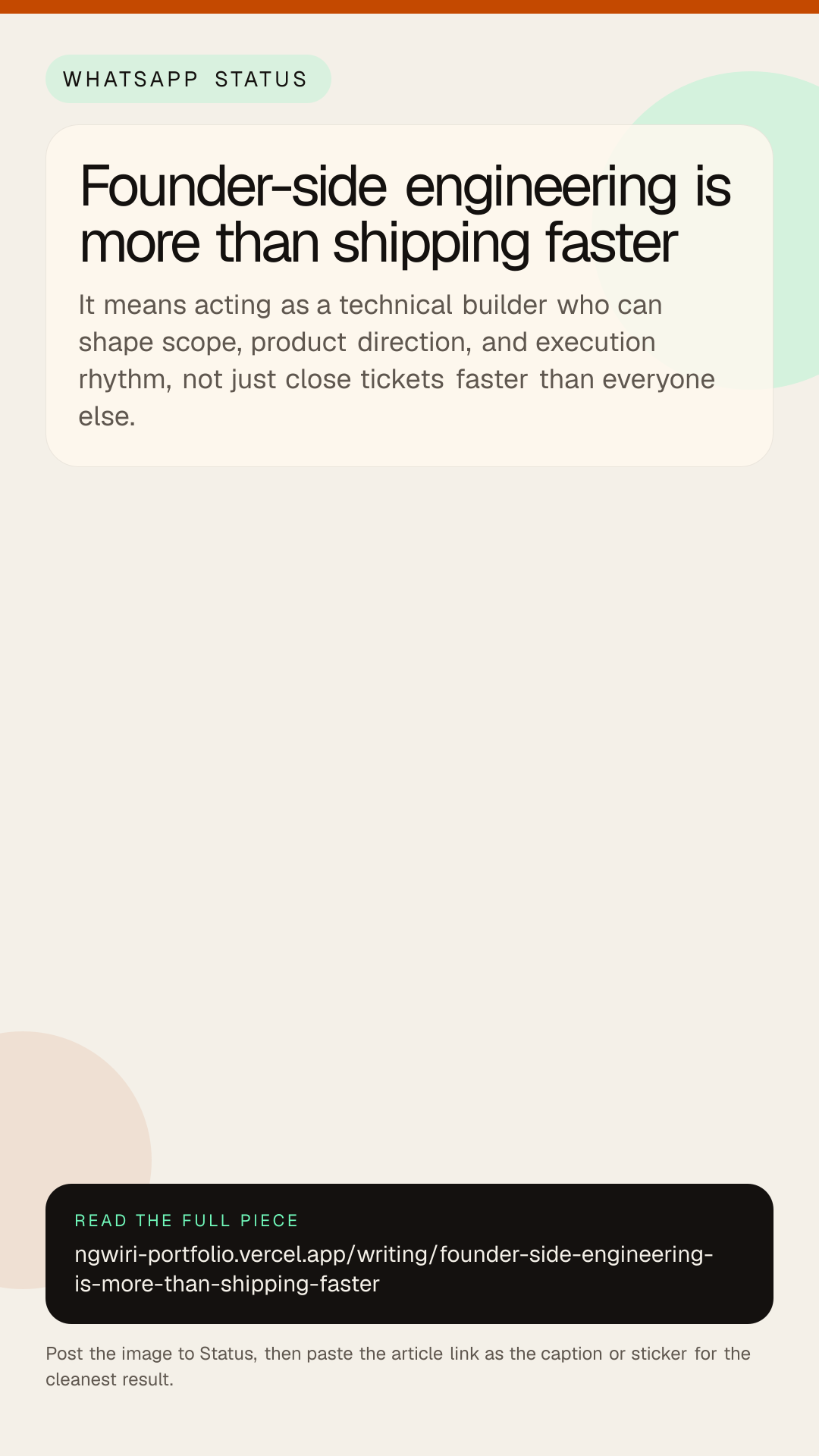 WHATSAPP STATUS

Founder-side engineering is more than shipping faster

It means acting as a technical builder who can shape scope, product direction, and execution rhythm, not just close tickets faster than everyone else.

READ THE FULL PIECE

ngwiri-portfolio.vercel.app/writing/founder-side-engineering-is-more-than-shipping-faster

Post the image to Status, then paste the article link as the caption or sticker for the cleanest result.